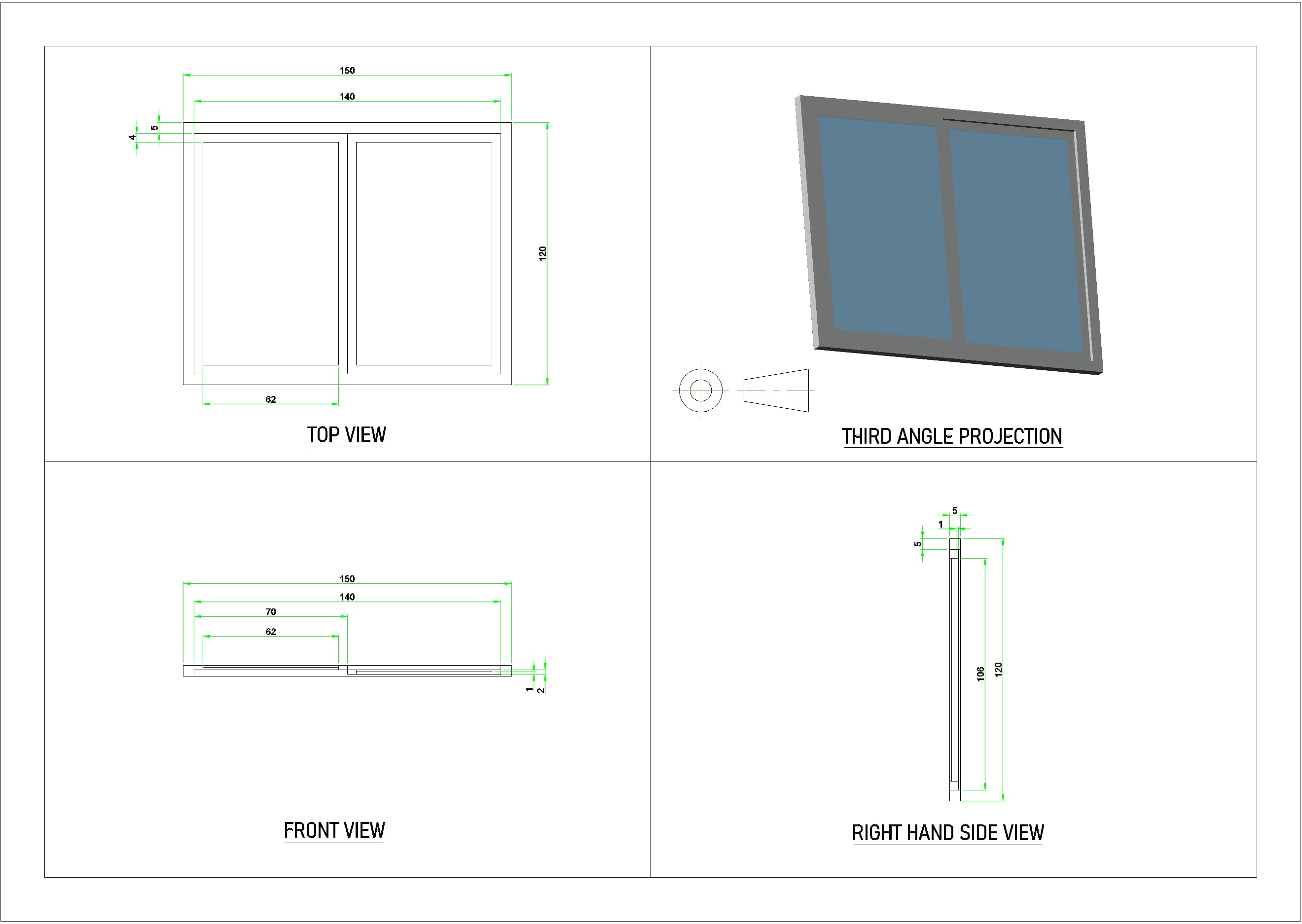 150

140

5

4

120

62

TOP VIEW

THIRD ANGLE PROJECTION

150

140

70

62

1

2

FRONT VIEW

5

1

5

106

120

RIGHT HAND SIDE VIEW